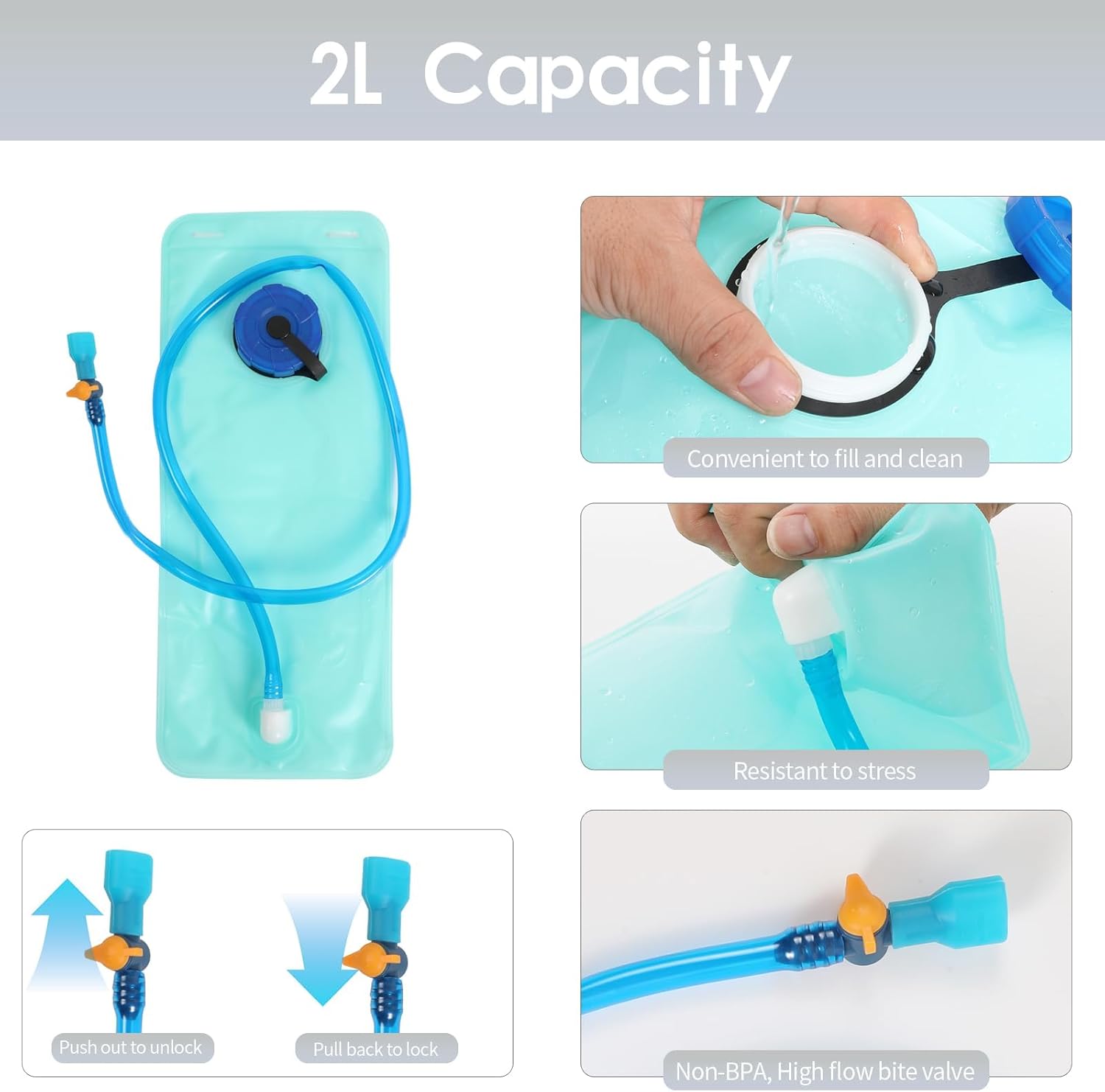 2L Capacity

Convenient to fill and clean

Resistant to stress

Push out to unlock

Pull back to lock

Non-BPA, High flow bite valve